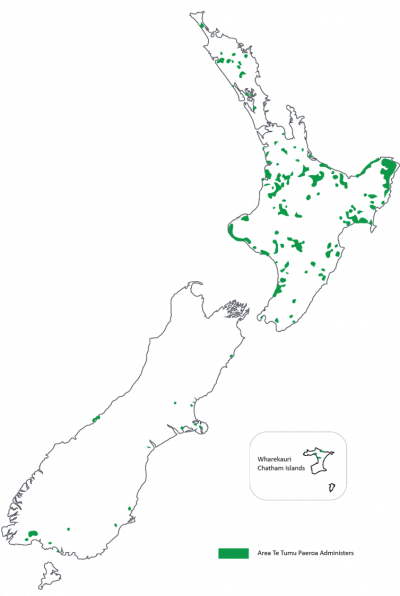 Wharekauri
Chatham Islands

Area Te Tumu Paeroa Administers